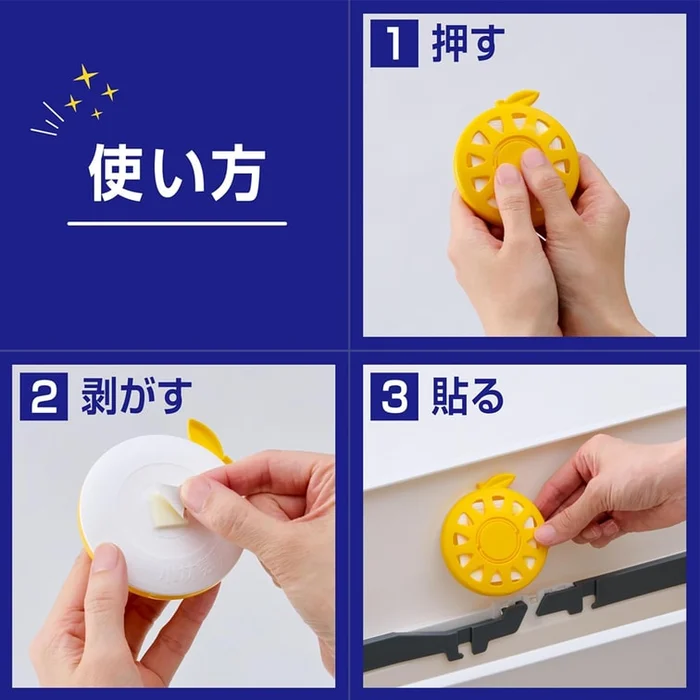 使い方

1 押す

2 剥がす

3 貼る